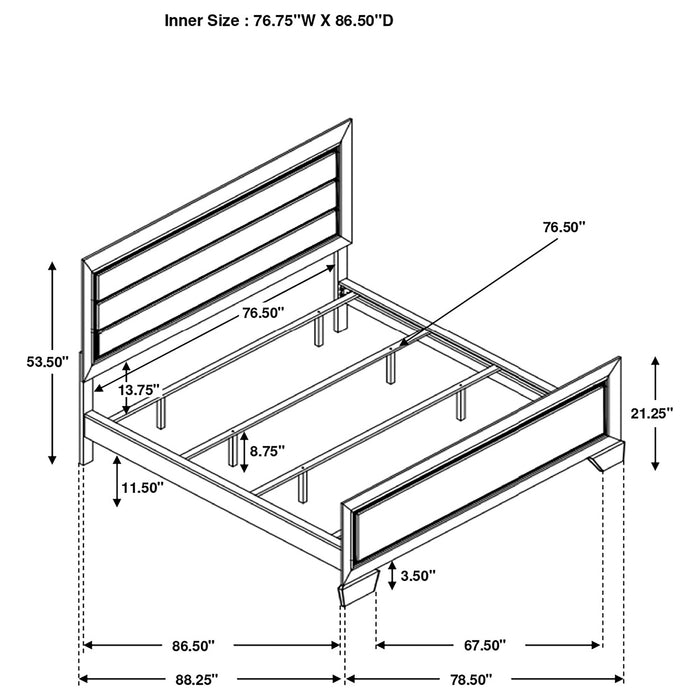 Inner Size : 76.75''W X 86.50''D

76.50''

76.50''

53.50''

13.75''

21.25''

8.75''

11.50''

3.50''

86.50''

67.50''

88.25''

78.50''